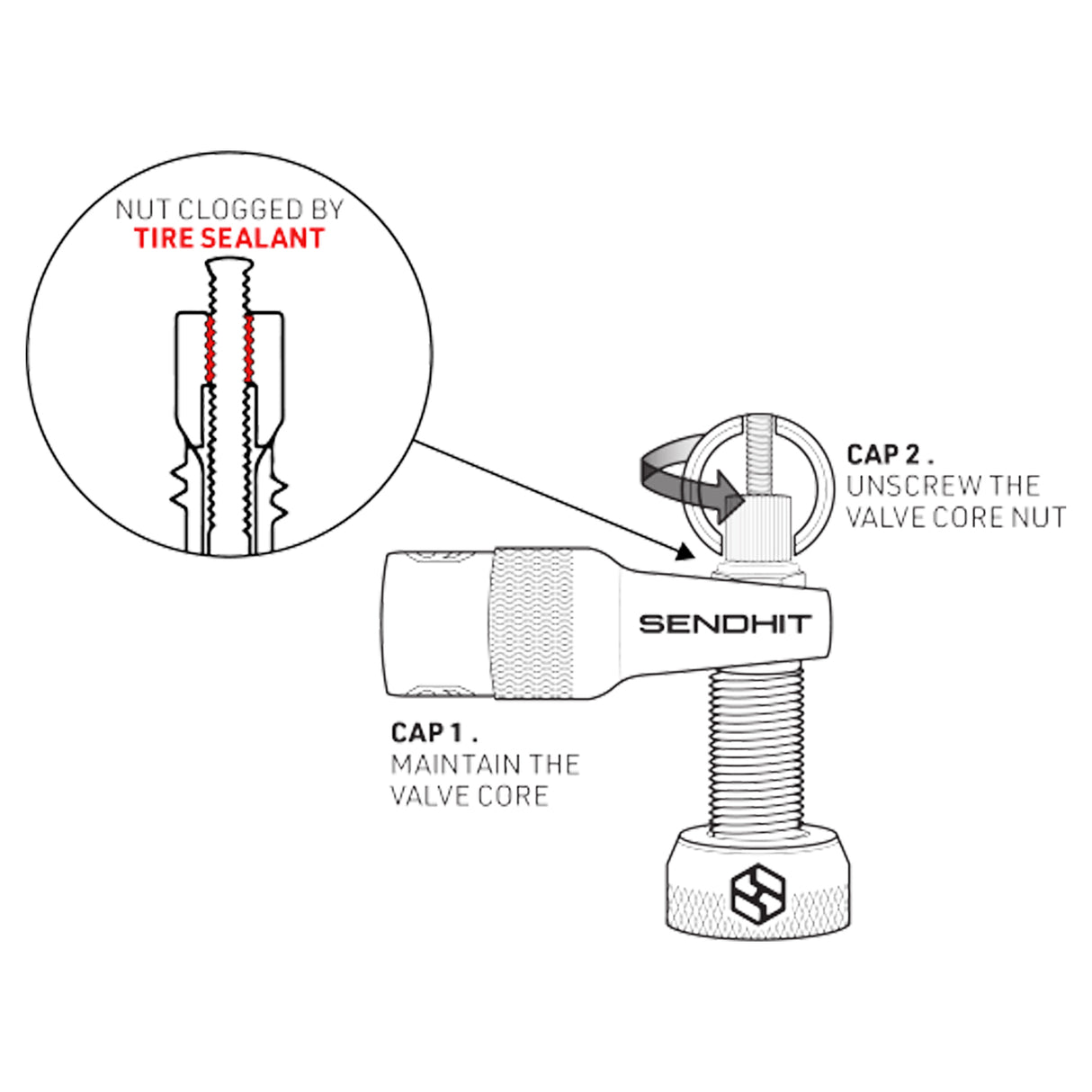 NUT CLOGGED BY
TIRE SEALANT

CAP 2 .
UNSCREW THE VALVE CORE NUT

SENDHIT

CAP 1 .
MAINTAIN THE VALVE CORE