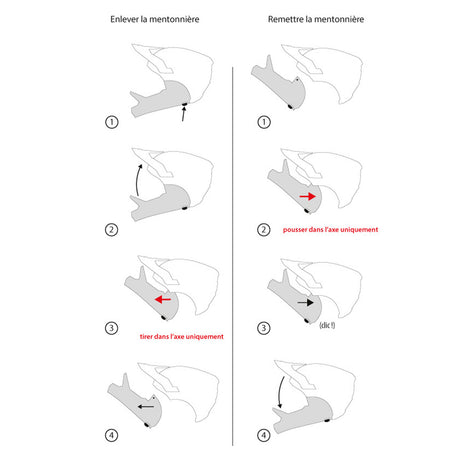 Enlever la mentonnière

①

②

③

tirer dans l'axe uniquement

④

Remettre la mentonnière

①

②

pousser dans l'axe uniquement

③

(clic !)

④